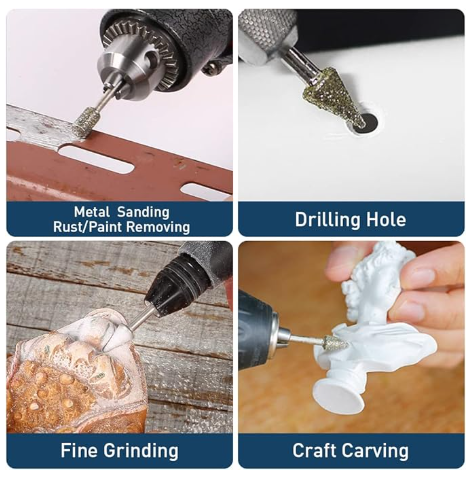 Metal Sanding
Rust/Paint Removing

Drilling Hole

Fine Grinding

Craft Carving